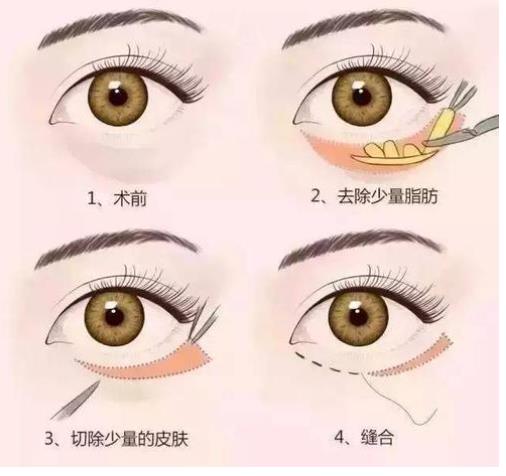 1、术前

2、去除少量脂肪

3、切除少量的皮肤

4、缝合